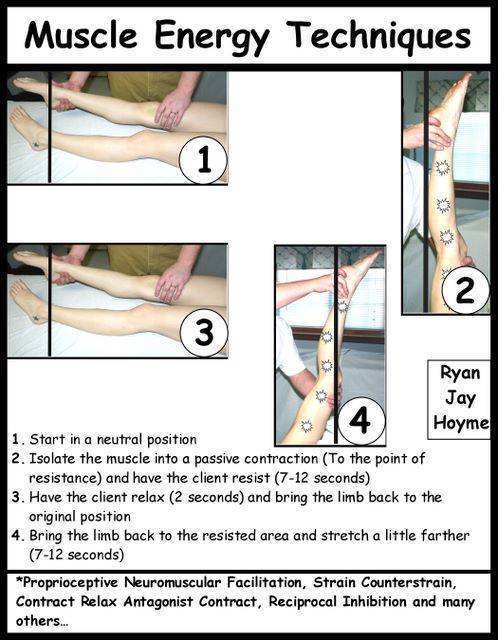 Muscle Energy Techniques

1

2

3

4

Ryan Jay Hoyme

1. Start in a neutral position
2. Isolate the muscle into a passive contraction (To the point of resistance) and have the client resist (7-12 seconds)
3. Have the client relax (2 seconds) and bring the limb back to the original position
4. Bring the limb back to the resisted area and stretch a little farther (7-12 seconds)

*Proprioceptive Neuromuscular Facilitation, Strain Counterstrain, Contract Relax Antagonist Contract, Reciprocal Inhibition and many others...