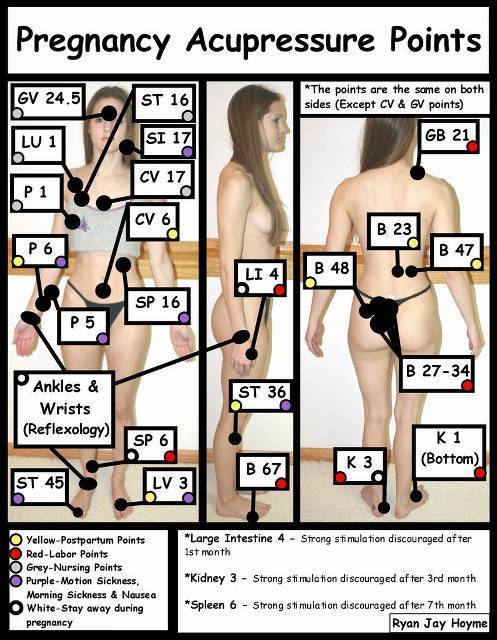 Pregnancy Acupressure Points

GV 24.5

ST 16

LU 1

SI 17

CV 17

P 1

CV 6

P 6

SP 16

P 5

Ankles & Wrists (Reflexology)

SP 6

ST 45

LV 3

LI 4

ST 36

B 67

*The points are the same on both sides (Except CV & GV points)

GB 21

B 23

B 47

B 48

B 27-34

K 1 (Bottom)

K 3

Yellow-Postpartum Points
Red-Labor Points
Grey-Nursing Points
Purple-Motion Sickness, Morning Sickness & Nausea
White-Stay away during pregnancy

*Large Intestine 4 - Strong stimulation discouraged after 1st month

*Kidney 3 - Strong stimulation discouraged after 3rd month

*Spleen 6 - Strong stimulation discouraged after 7th month

Ryan Jay Hoyme